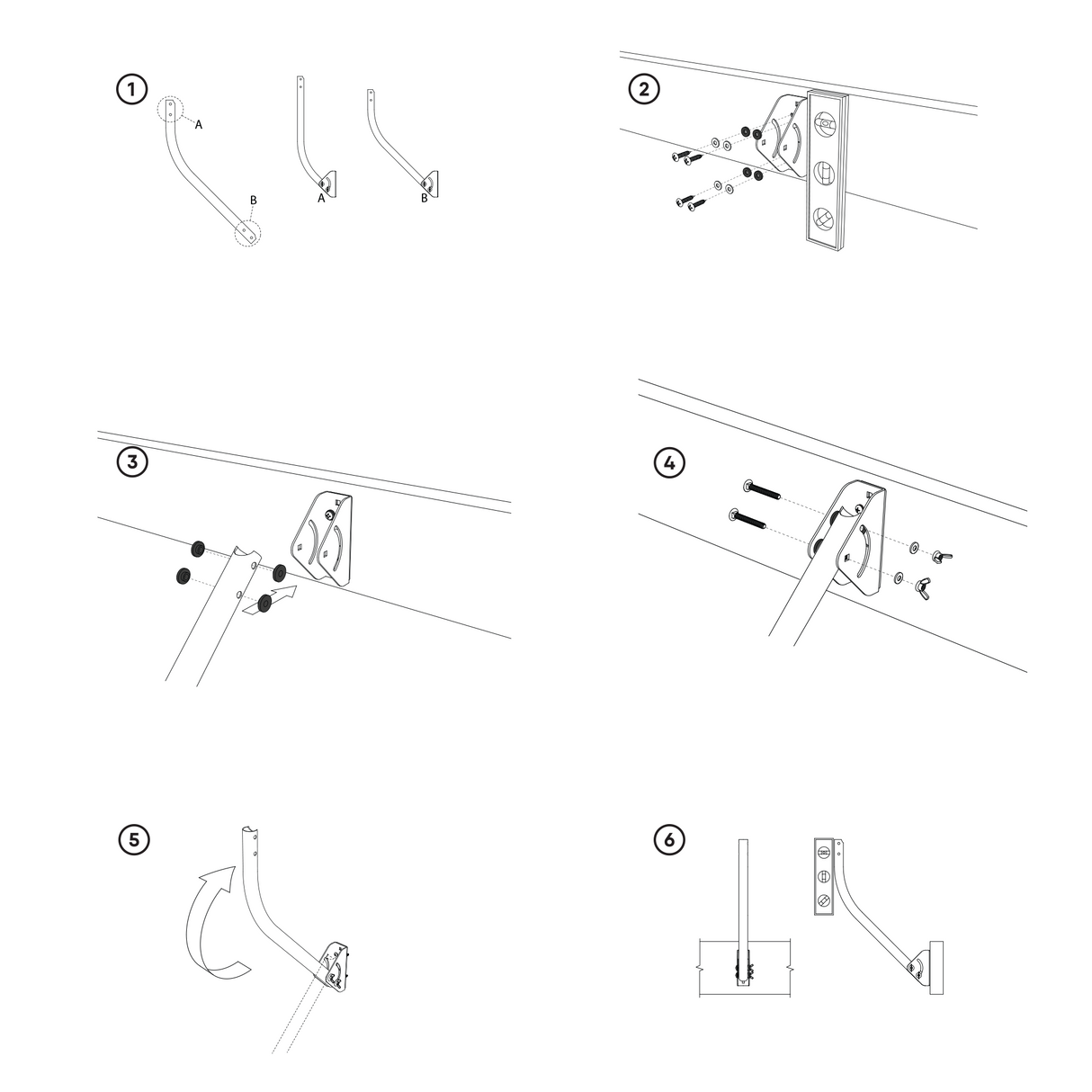 1

A

B

A

B

2

3

4

5

6